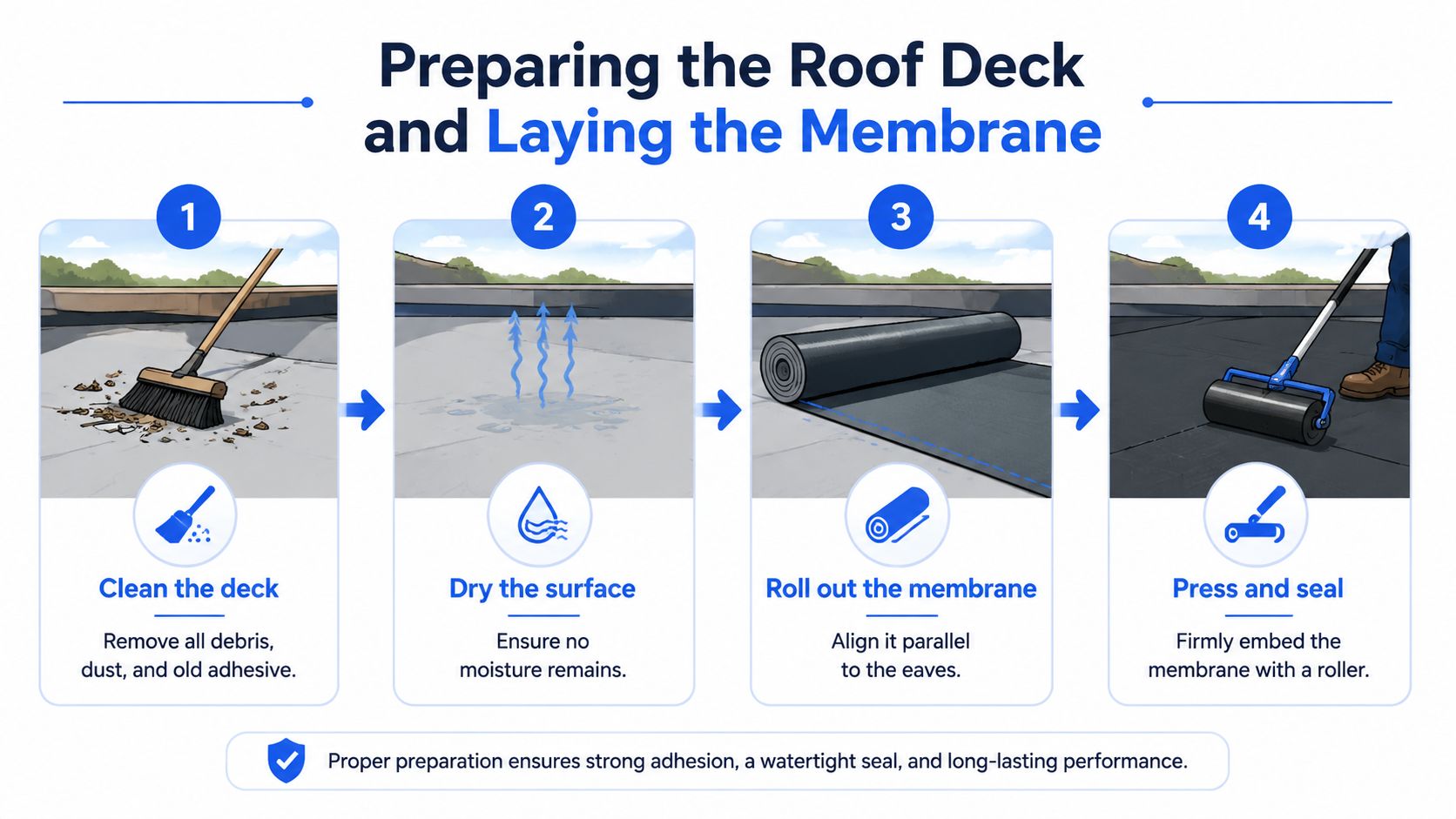 Preparing the Roof Deck and Laying the Membrane

1

Clean the deck

Remove all debris, dust, and old adhesive.

2

Dry the surface

Ensure no moisture remains.

3

Roll out the membrane

Align it parallel to the eaves.

4

Press and seal

Firmly embed the membrane with a roller.

Proper preparation ensures strong adhesion, a watertight seal, and long-lasting performance.