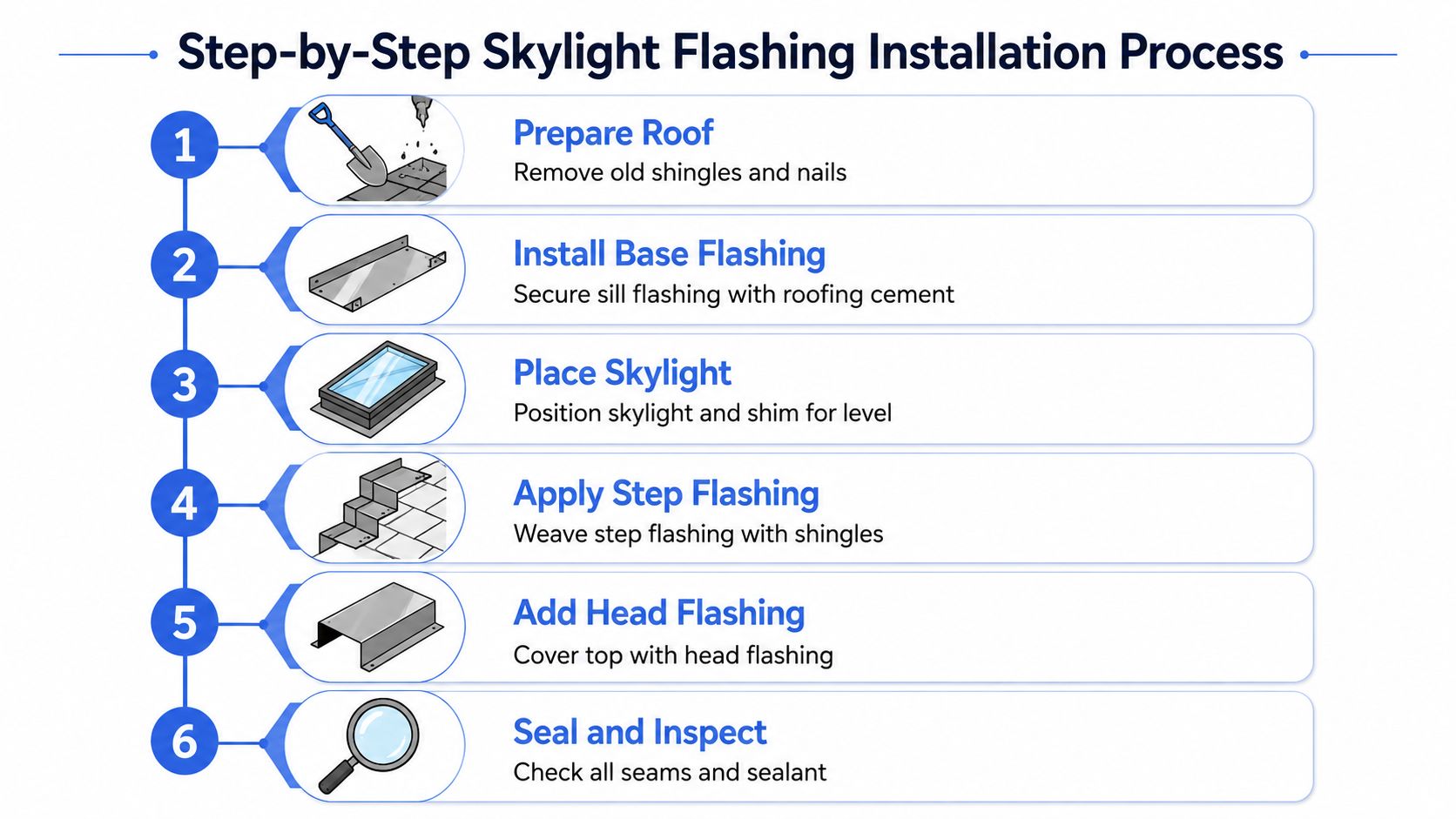 Step-by-Step Skylight Flashing Installation Process

1
Prepare Roof
Remove old shingles and nails

2
Install Base Flashing
Secure sill flashing with roofing cement

3
Place Skylight
Position skylight and shim for level

4
Apply Step Flashing
Weave step flashing with shingles

5
Add Head Flashing
Cover top with head flashing

6
Seal and Inspect
Check all seams and sealant